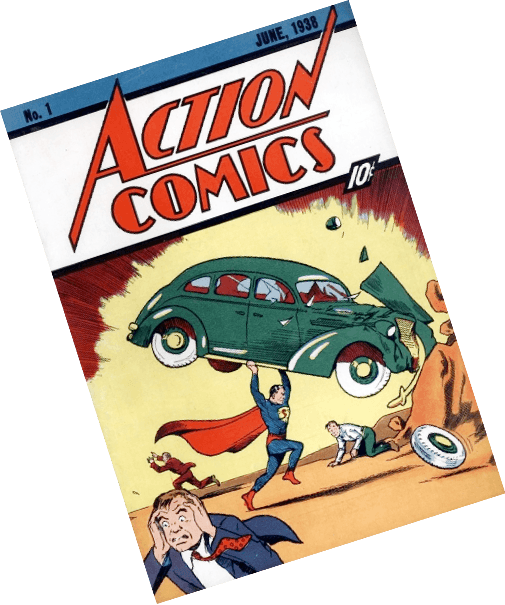 No. 1

JUNE, 1938

ACTION COMICS

10¢

S